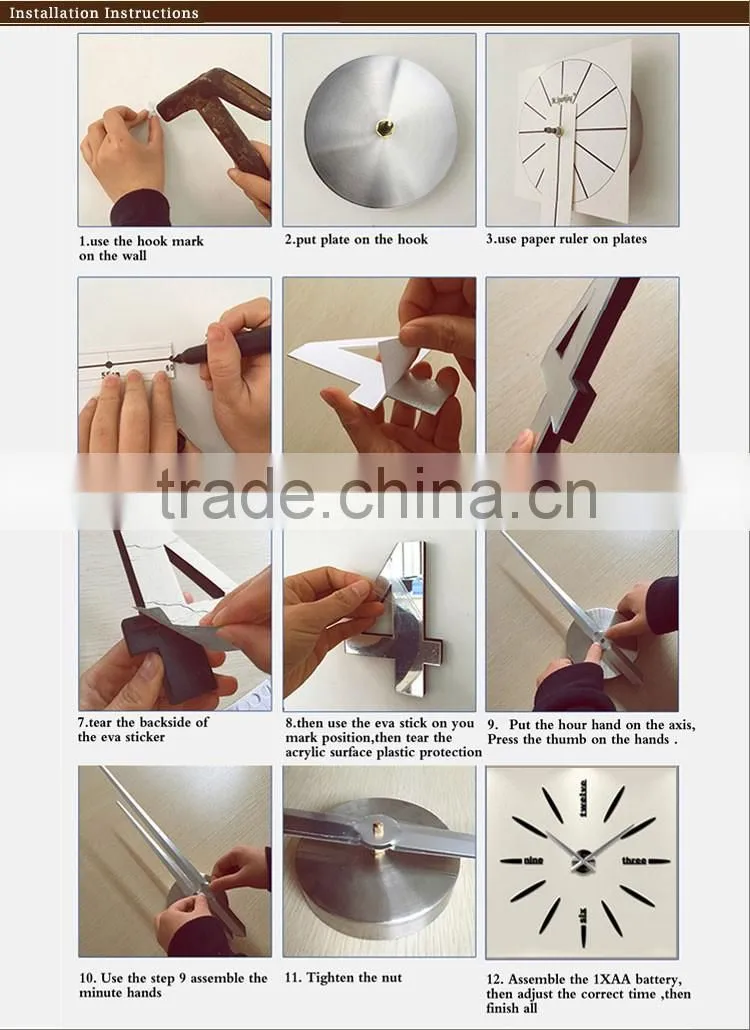 Installation Instructions

1.use the hook mark on the wall

2.put plate on the hook

3.use paper ruler on plates

trade.china.cn

7.tear the backside of the eva sticker

8.then use the eva stick on you mark position,then tear the acrylic surface plastic protection

9. Put the hour hand on the axis, Press the thumb on the hands .

10. Use the step 9 assemble the minute hands

11. Tighten the nut

twelve
nine
three
six

12. Assemble the 1XAA battery, then adjust the correct time ,then finish all