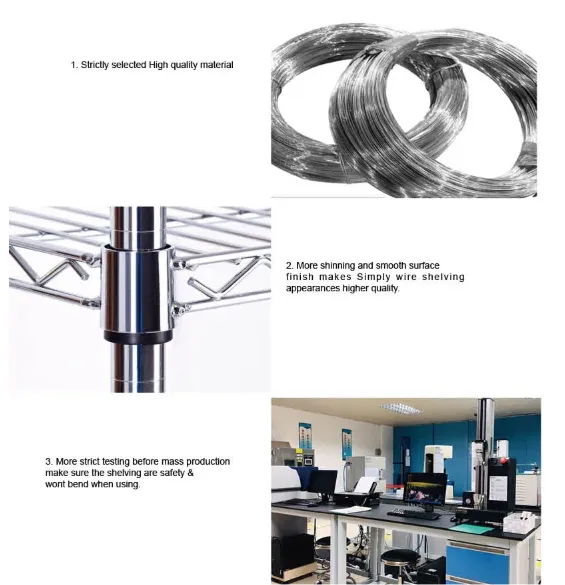 1. Strictly selected High quality material

2. More shinning and smooth surface finish makes Simply wire shelving appearances higher quality.

3. More strict testing before mass production make sure the shelving are safety & wont bend when using.