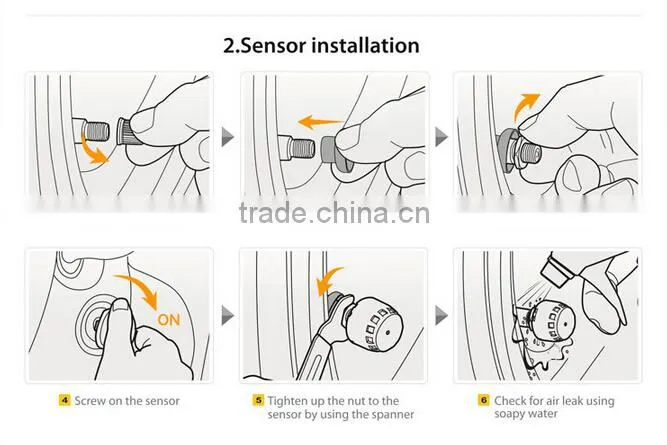 2.Sensor installation

trade.china.cn

ON

4 Screw on the sensor

5 Tighten up the nut to the sensor by using the spanner

6 Check for air leak using soapy water