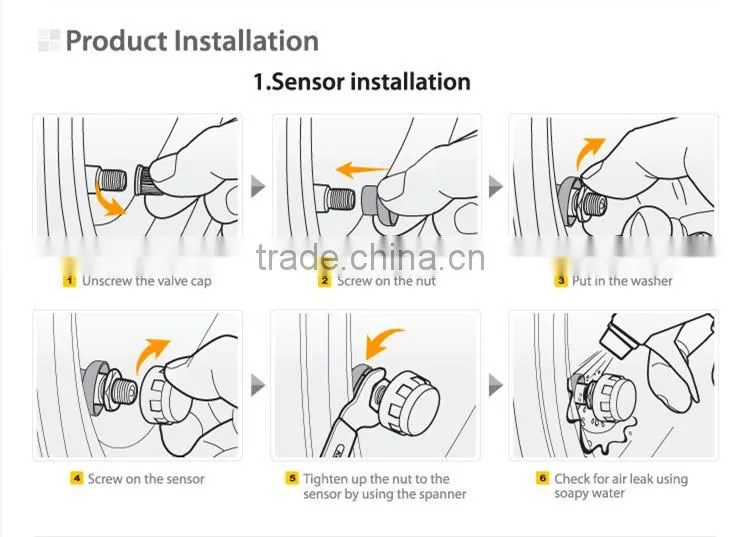 Product Installation

1.Sensor installation

trade.china.cn

1 Unscrew the valve cap

2 Screw on the nut

3 Put in the washer

4 Screw on the sensor

5 Tighten up the nut to the sensor by using the spanner

6 Check for air leak using soapy water