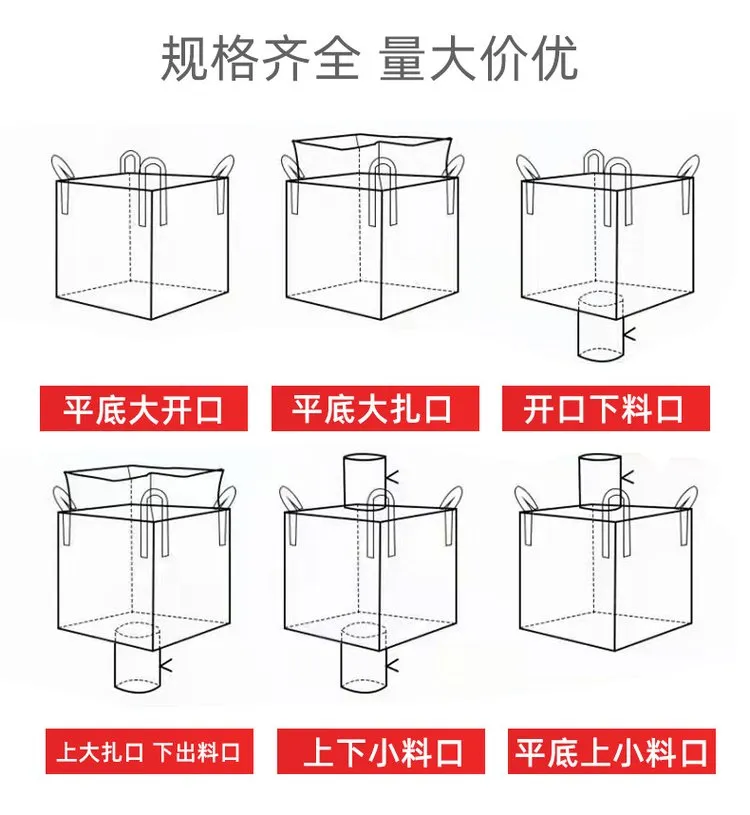 规格齐全 量大价优

平底大开口

平底大扎口

开口下料口

上大扎口 下出料口

上下小料口

平底上小料口