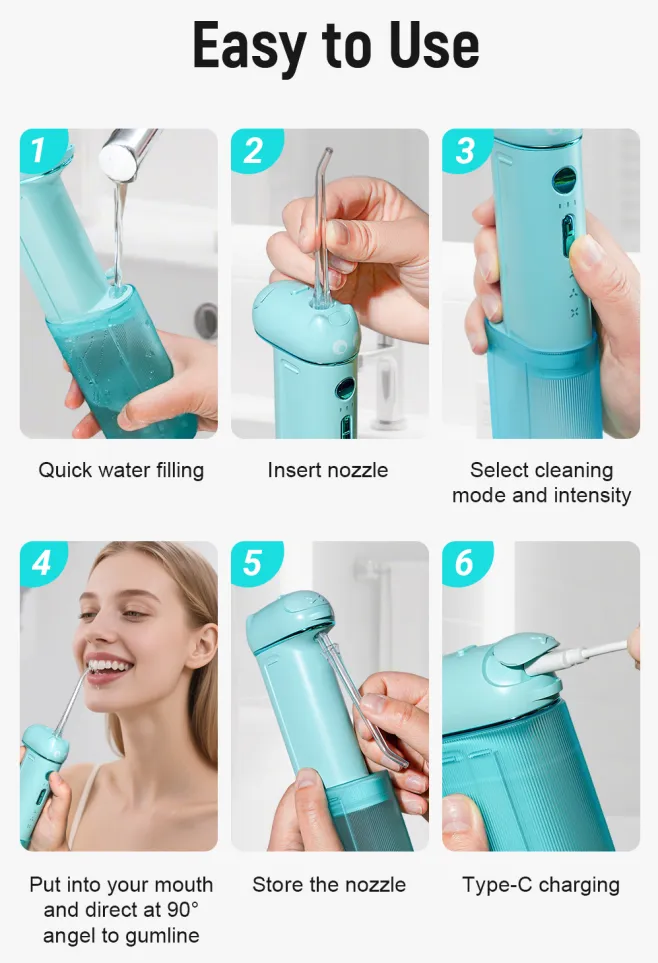 Easy to Use

1

Quick water filling

2

Insert nozzle

3

Select cleaning mode and intensity

4

Put into your mouth and direct at 90° angel to gumline

5

Store the nozzle

6

Type-C charging