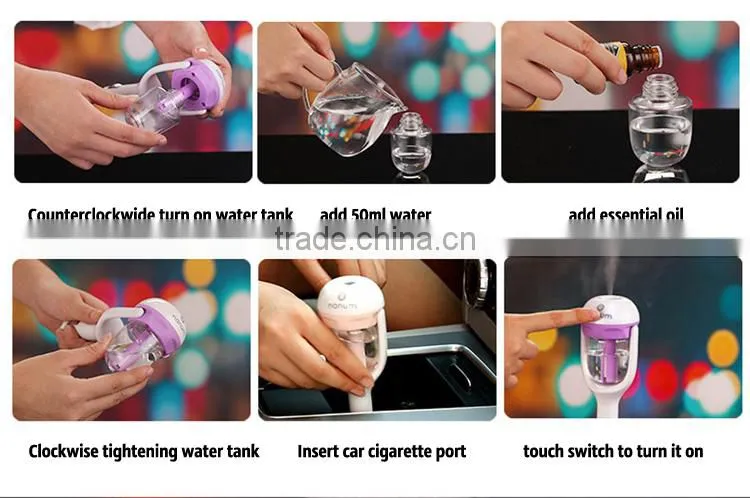 Counterclockwide turn on water tank

add 50ml water

add essential oil

trade.china.cn

nanum

Clockwise tightening water tank

Insert car cigarette port

touch switch to turn it on