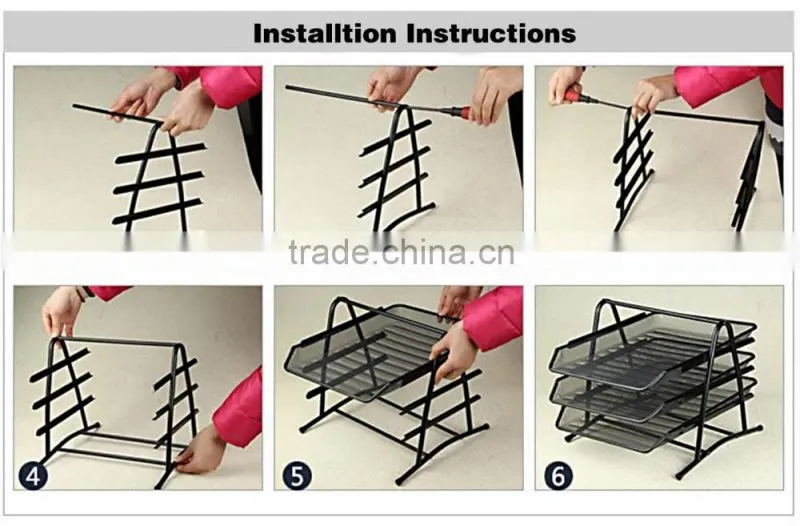 Installtion Instructions

4

5

6

trade.china.cn