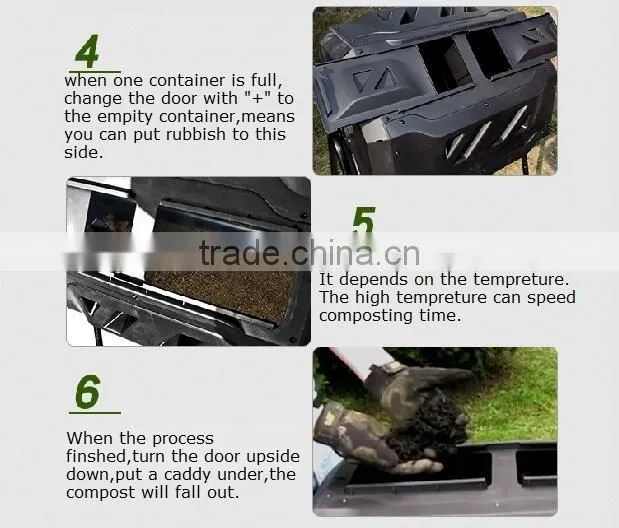 4

when one container is full, change the door with "+" to the empity container,means you can put rubbish to this side.

5

trade.china.cn

It depends on the tempreture. The high tempreture can speed composting time.

6

When the process finshed,turn the door upside down,put a caddy under,the compost will fall out.