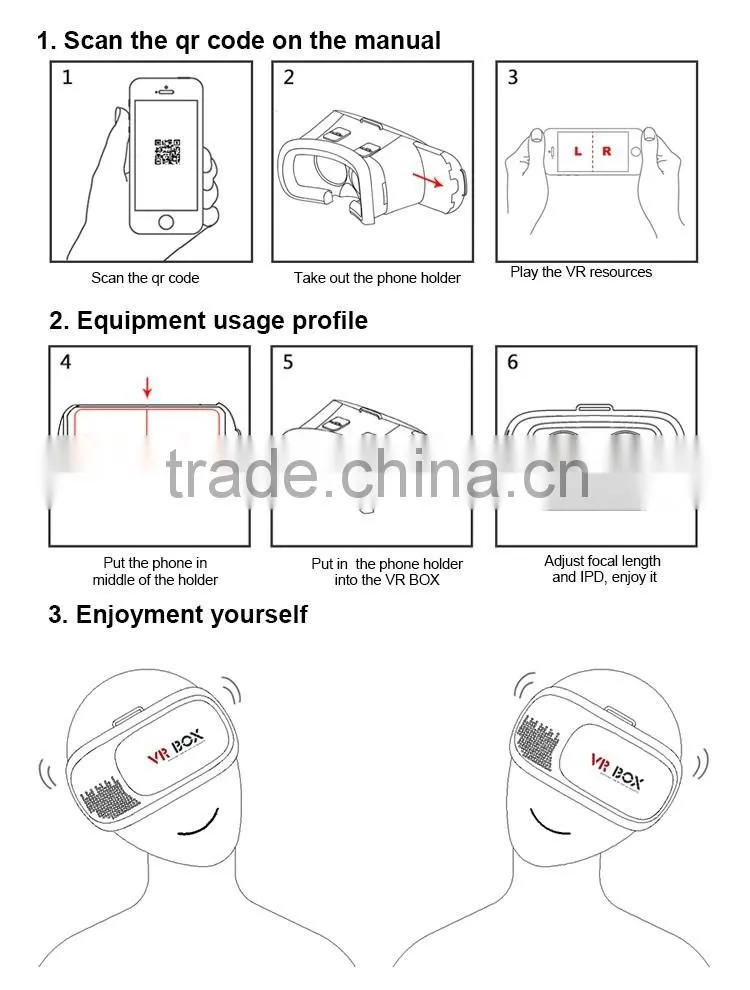 1. Scan the qr code on the manual

1

Scan the qr code

2

Take out the phone holder

3

L R

Play the VR resources

2. Equipment usage profile

4

Put the phone in middle of the holder

5

Put in the phone holder into the VR BOX

6

Adjust focal length and IPD, enjoy it

trade.china.cn

3. Enjoyment yourself

VR BOX

VR BOX