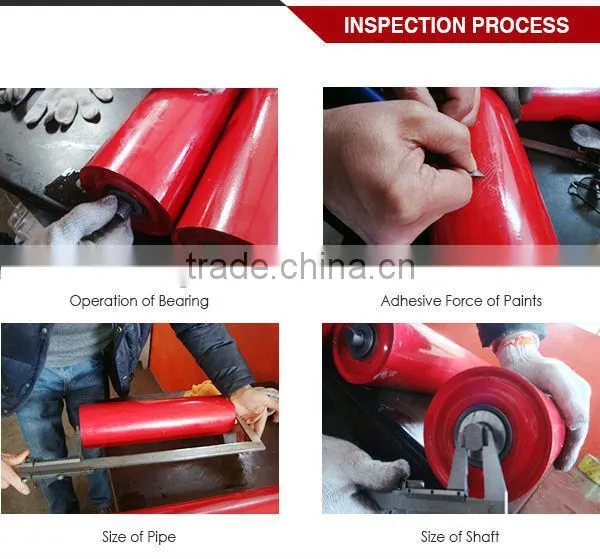 INSPECTION PROCESS

trade.china.cn

Operation of Bearing

Adhesive Force of Paints

Size of Pipe

Size of Shaft