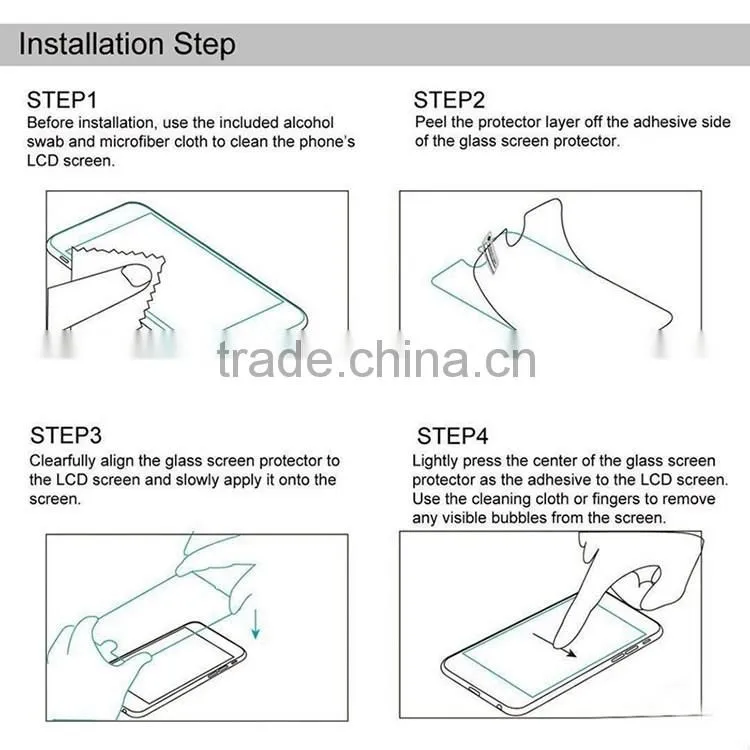 Installation Step

STEP1
Before installation, use the included alcohol swab and microfiber cloth to clean the phone's LCD screen.

STEP2
Peel the protector layer off the adhesive side of the glass screen protector.

trade.china.cn

STEP3
Clearfully align the glass screen protector to the LCD screen and slowly apply it onto the screen.

STEP4
Lightly press the center of the glass screen protector as the adhesive to the LCD screen. Use the cleaning cloth or fingers to remove any visible bubbles from the screen.