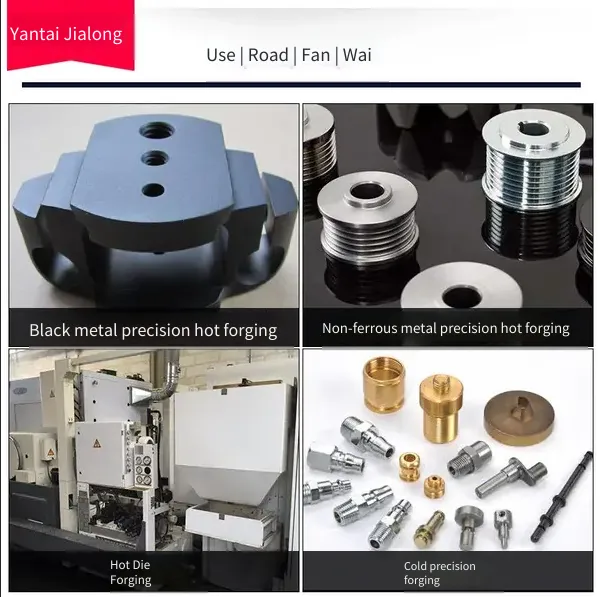 Yantai Jialong

Use | Road | Fan | Wai

Black metal precision hot forging

Non-ferrous metal precision hot forging

Hot Die Forging

Cold precision forging