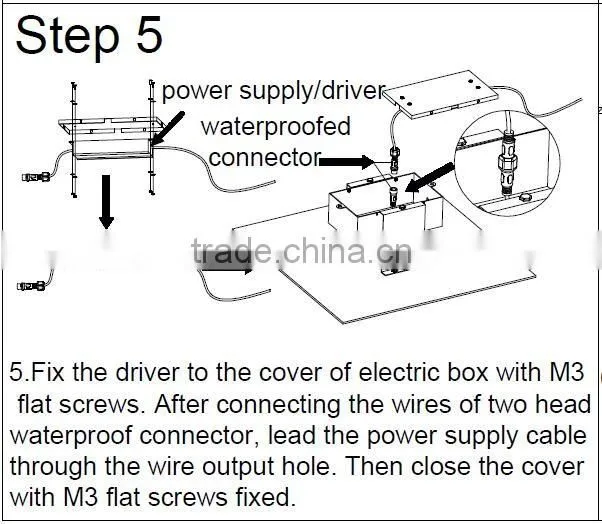 Step 5

power supply/driver

waterproofed connector

trade.china.cn

5.Fix the driver to the cover of electric box with M3 flat screws. After connecting the wires of two head waterproof connector, lead the power supply cable through the wire output hole. Then close the cover with M3 flat screws fixed.