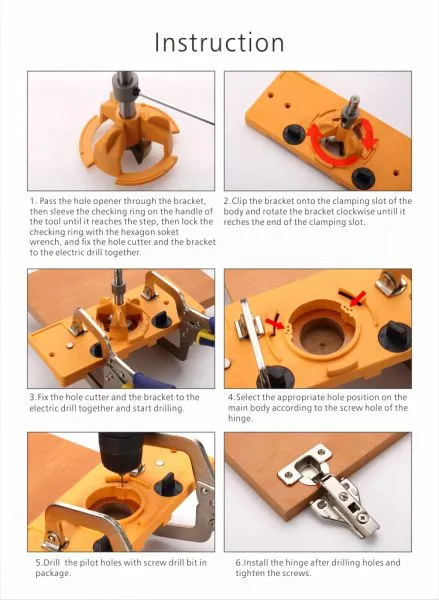 Instruction

1. Pass the hole opener through the bracket, then sleeve the checking ring on the handle of the tool until it reaches the step, then lock the checking ring with the hexagon soket wrench, and fix the hole cutter and the bracket to the electric drill together.

2.Clip the bracket onto the clamping slot of the body and rotate the bracket clockwise untill it reches the end of the clamping slot.

3.Fix the hole cutter and the bracket to the electric drill together and start drilling.

4.Select the appropriate hole position on the main body according to the screw hole of the hinge.

5.Drill the pilot holes with screw drill bit in package.

6.Install the hinge after drilling holes and tighten the screws.