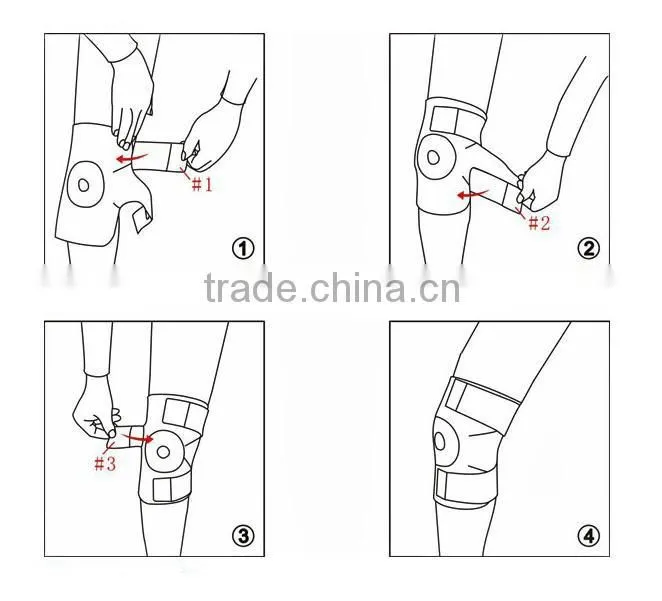 #1
①
#2
②
trade.china.cn
#3
③
④