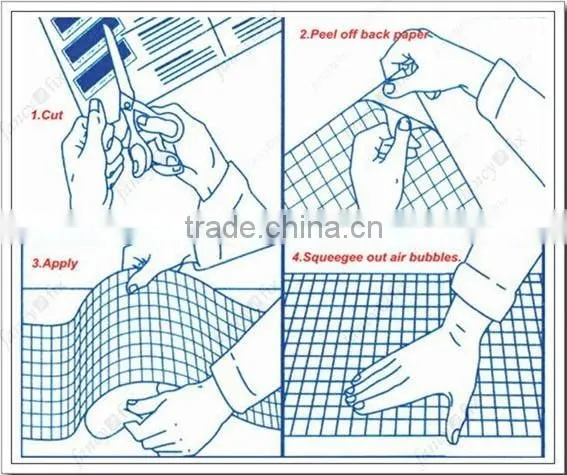 1.Cut

2.Peel off back paper

trade.china.cn

3.Apply

4.Squeegee out air bubbles.