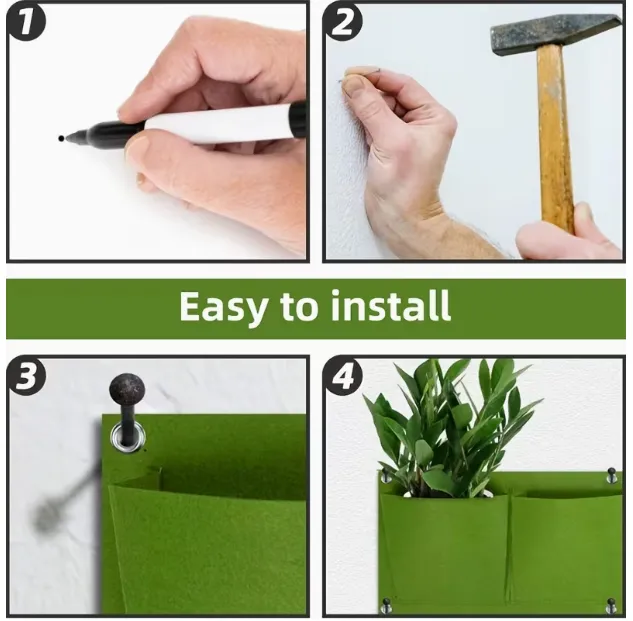 1

2

Easy to install

3

4