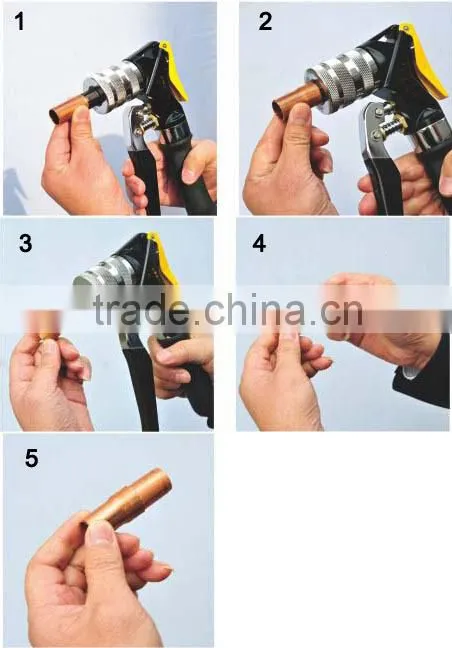 1

2

3

4

trade.china.cn

5