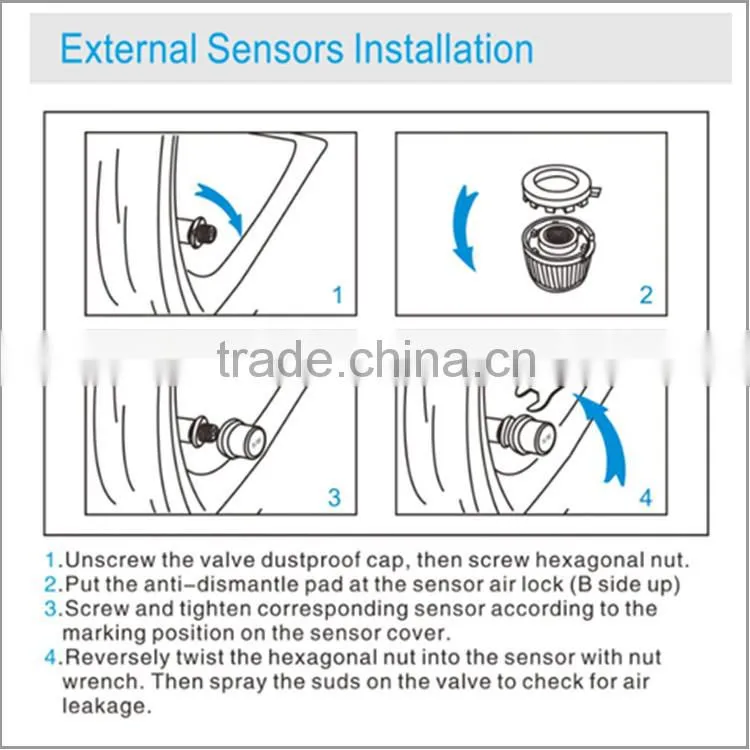 External Sensors Installation

1

2

trade.china.cn

3

4

1.Unscrew the valve dustproof cap, then screw hexagonal nut.
2.Put the anti-dismantle pad at the sensor air lock (B side up)
3.Screw and tighten corresponding sensor according to the marking position on the sensor cover.
4.Reversely twist the hexagonal nut into the sensor with nut wrench. Then spray the suds on the valve to check for air leakage.