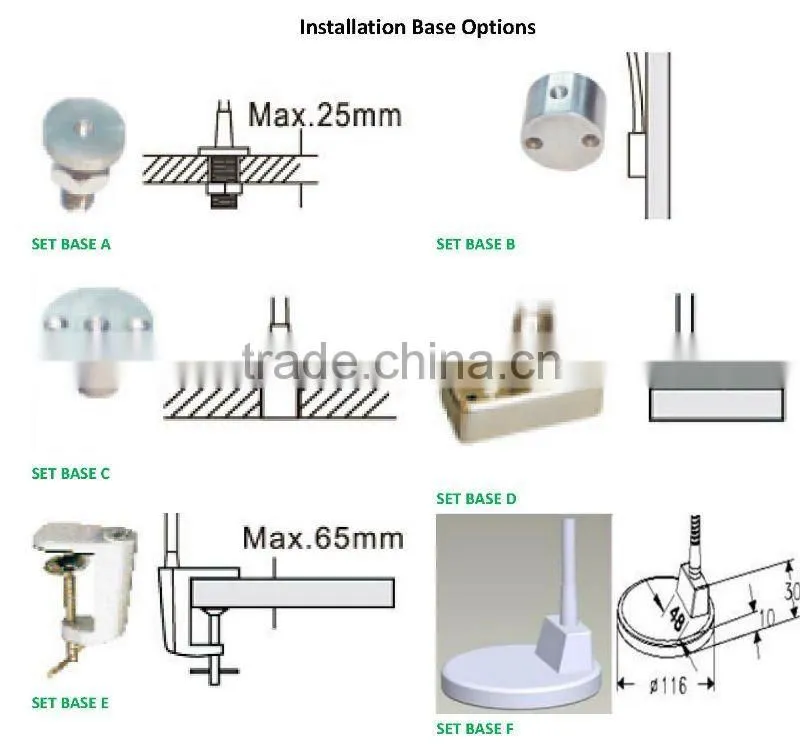 Installation Base Options

Max.25mm

SET BASE A

SET BASE B

trade.china.cn

SET BASE C

SET BASE D

Max.65mm

SET BASE E

48

30

10

ø116

SET BASE F