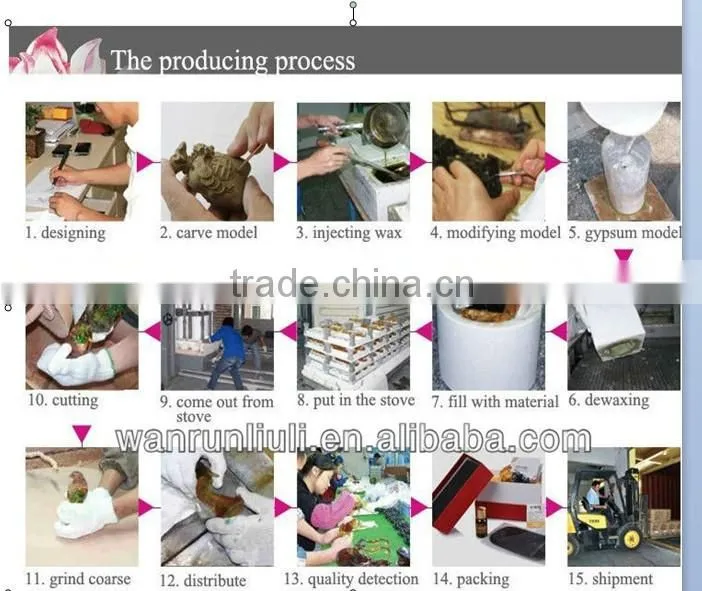 The producing process

1. designing

2. carve model

3. injecting wax

4. modifying model

5. gypsum model

trade.china.cn

10. cutting

9. come out from stove

8. put in the stove

7. fill with material

6. dewaxing

wanrunliuli.en.alibaba.com

11. grind coarse

12. distribute

13. quality detection

14. packing

15. shipment