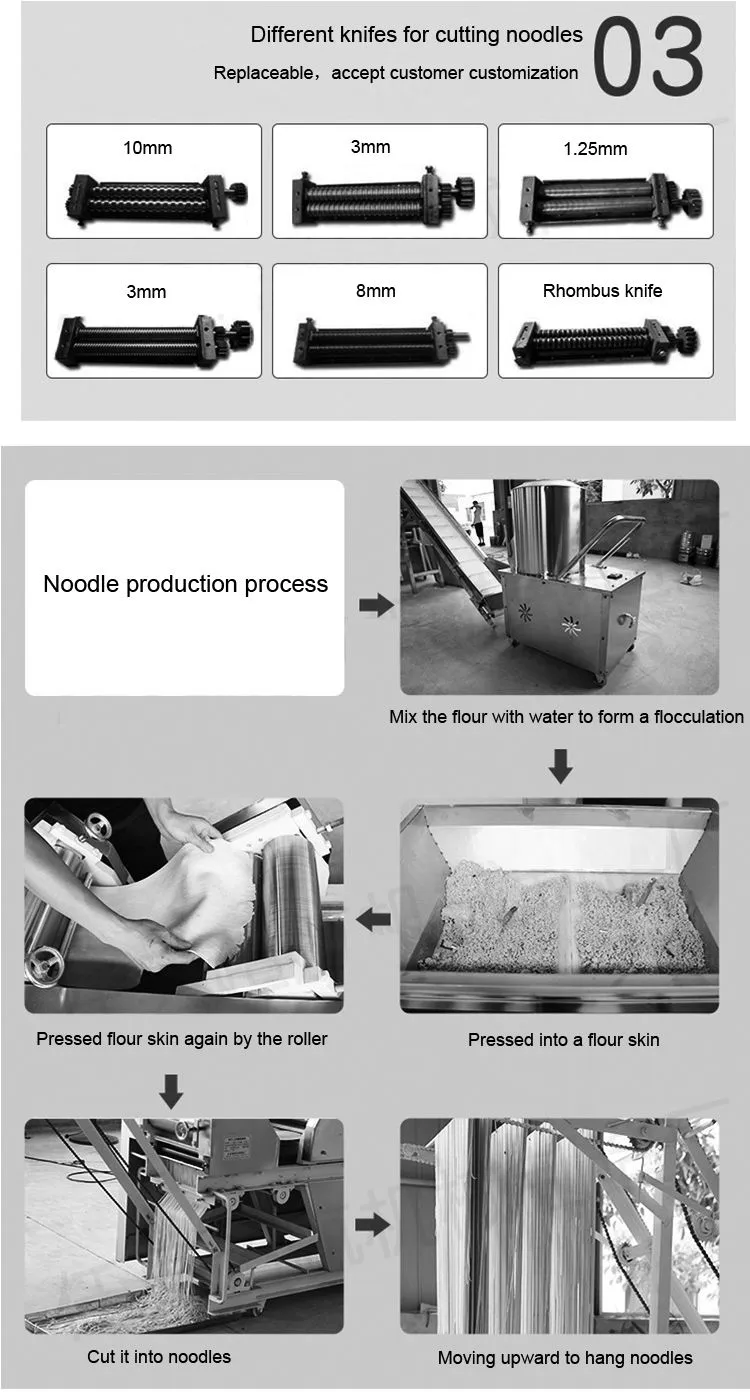 Different knifes for cutting noodles
Replaceable，accept customer customization
03

10mm
3mm
1.25mm
3mm
8mm
Rhombus knife

Noodle production process

Mix the flour with water to form a flocculation

Pressed into a flour skin

Pressed flour skin again by the roller

Cut it into noodles

Moving upward to hang noodles