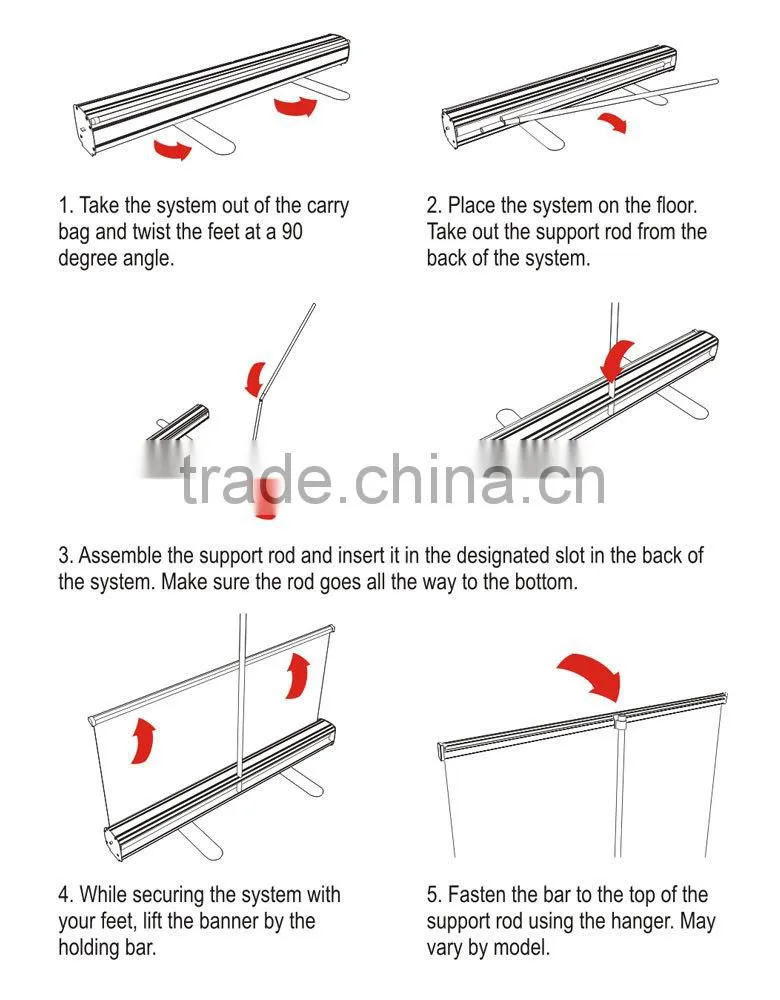 1. Take the system out of the carry bag and twist the feet at a 90 degree angle.

2. Place the system on the floor. Take out the support rod from the back of the system.

trade.china.cn

3. Assemble the support rod and insert it in the designated slot in the back of the system. Make sure the rod goes all the way to the bottom.

4. While securing the system with your feet, lift the banner by the holding bar.

5. Fasten the bar to the top of the support rod using the hanger. May vary by model.