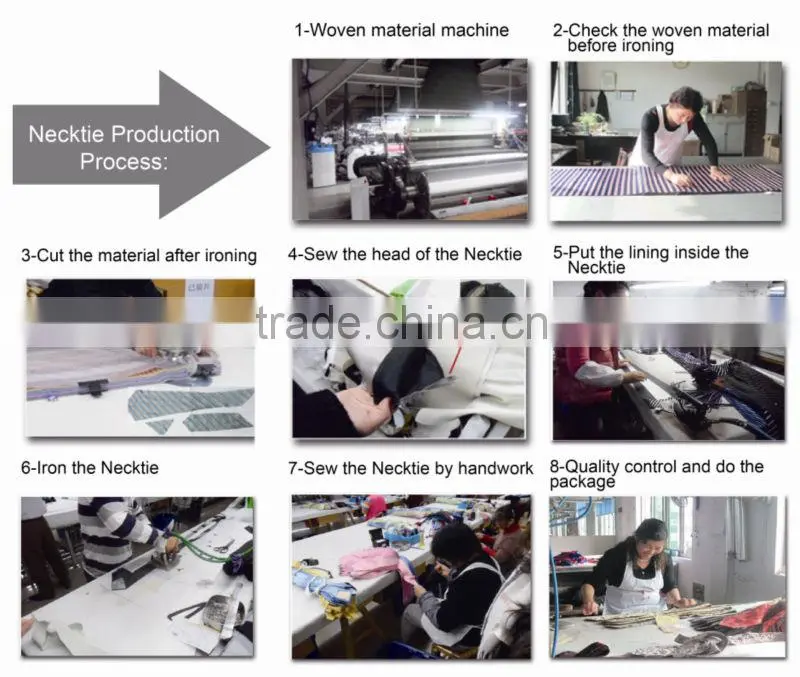 Necktie Production Process:

1-Woven material machine

2-Check the woven material before ironing

3-Cut the material after ironing

4-Sew the head of the Necktie

5-Put the lining inside the Necktie

trade.china.cn

6-Iron the Necktie

7-Sew the Necktie by handwork

8-Quality control and do the package