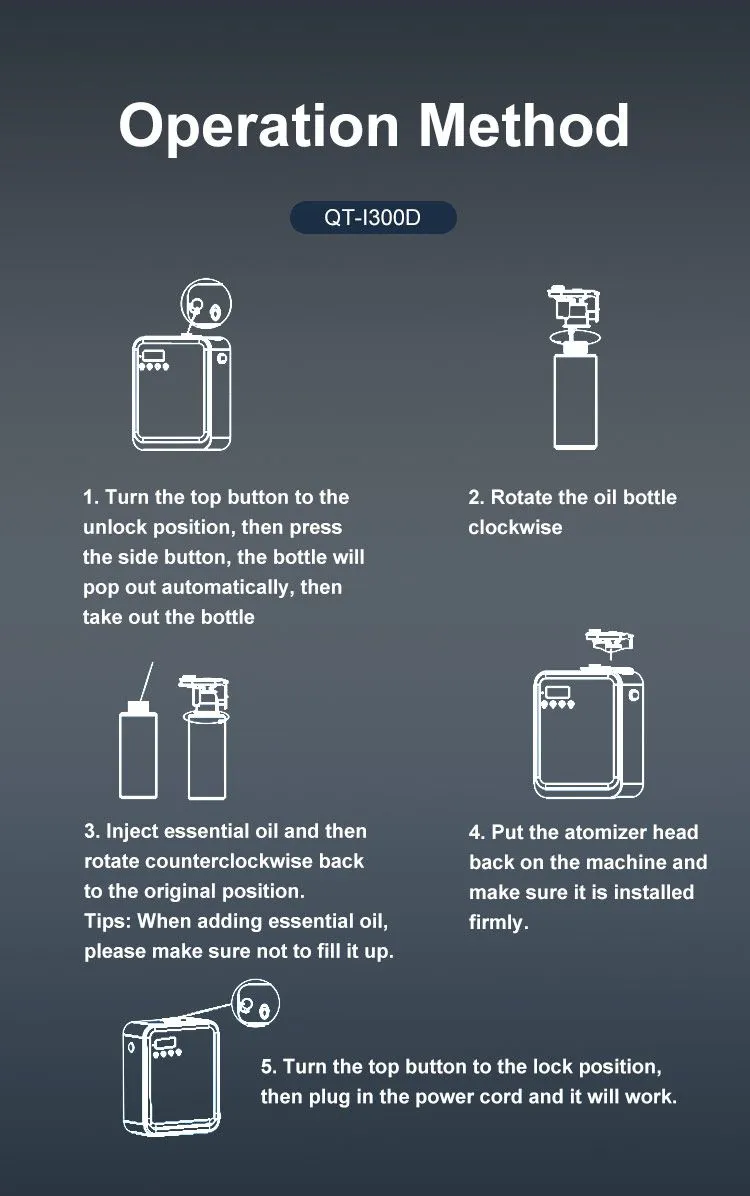 Operation Method

QT-I300D

1. Turn the top button to the unlock position, then press the side button, the bottle will pop out automatically, then take out the bottle

2. Rotate the oil bottle clockwise

3. Inject essential oil and then rotate counterclockwise back to the original position.
Tips: When adding essential oil, please make sure not to fill it up.

4. Put the atomizer head back on the machine and make sure it is installed firmly.

5. Turn the top button to the lock position, then plug in the power cord and it will work.