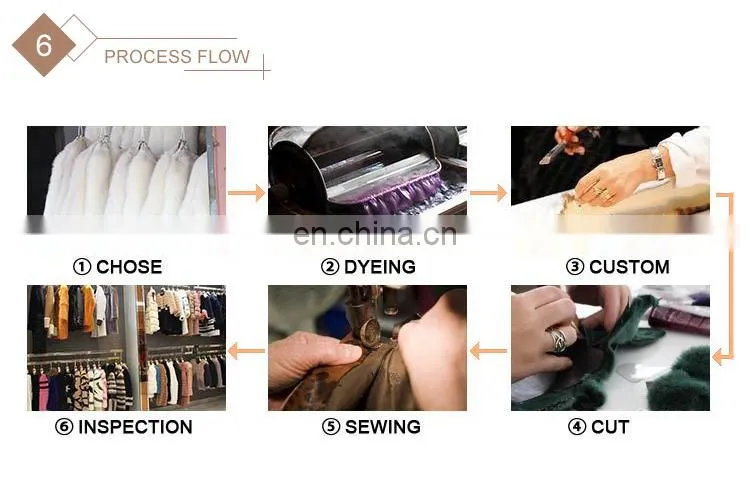 6
PROCESS FLOW

en.china.cn

① CHOSE
② DYEING
③ CUSTOM
⑥ INSPECTION
⑤ SEWING
④ CUT