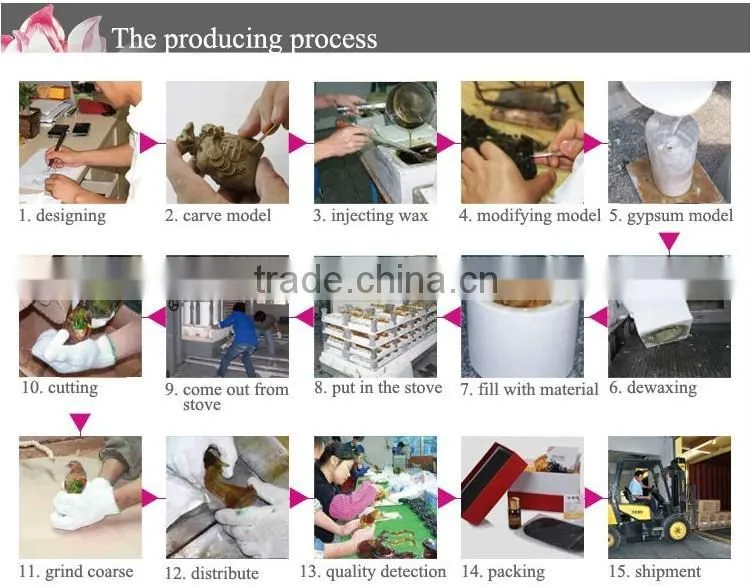 The producing process

1. designing
2. carve model
3. injecting wax
4. modifying model
5. gypsum model

trade.china.cn

10. cutting
9. come out from stove
8. put in the stove
7. fill with material
6. dewaxing

11. grind coarse
12. distribute
13. quality detection
14. packing
15. shipment