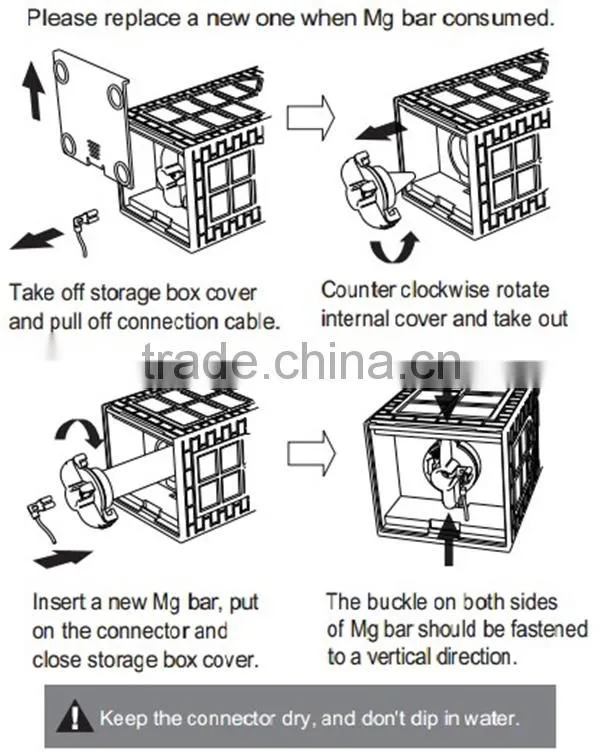 Please replace a new one when Mg bar consumed.

Take off storage box cover and pull off connection cable.

Counter clockwise rotate internal cover and take out

trade.china.cn

Insert a new Mg bar, put on the connector and close storage box cover.

The buckle on both sides of Mg bar should be fastened to a vertical direction.

Keep the connector dry, and don't dip in water.