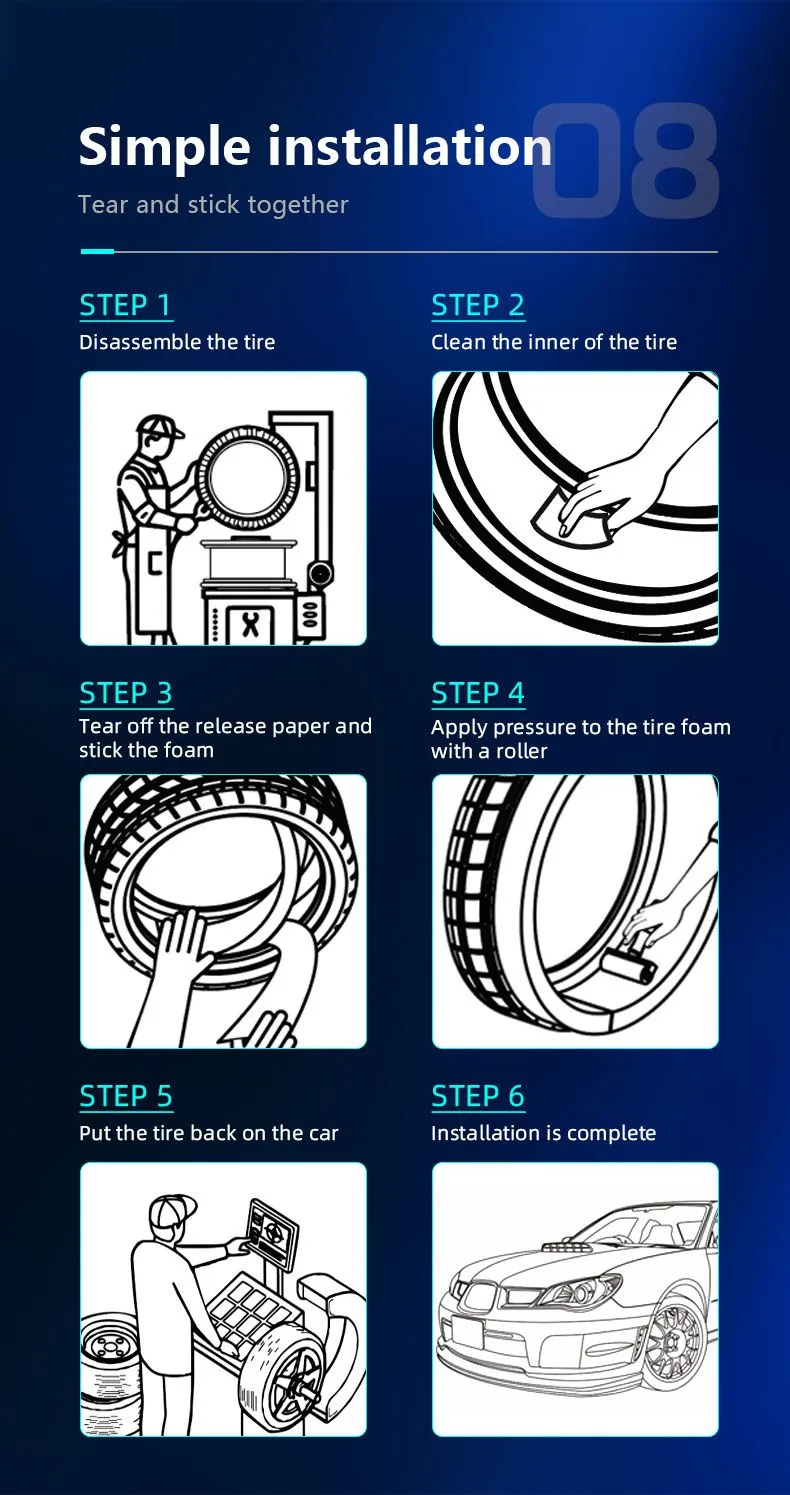 Simple installation
08
Tear and stick together

STEP 1
Disassemble the tire

STEP 2
Clean the inner of the tire

STEP 3
Tear off the release paper and stick the foam

STEP 4
Apply pressure to the tire foam with a roller

STEP 5
Put the tire back on the car

STEP 6
Installation is complete