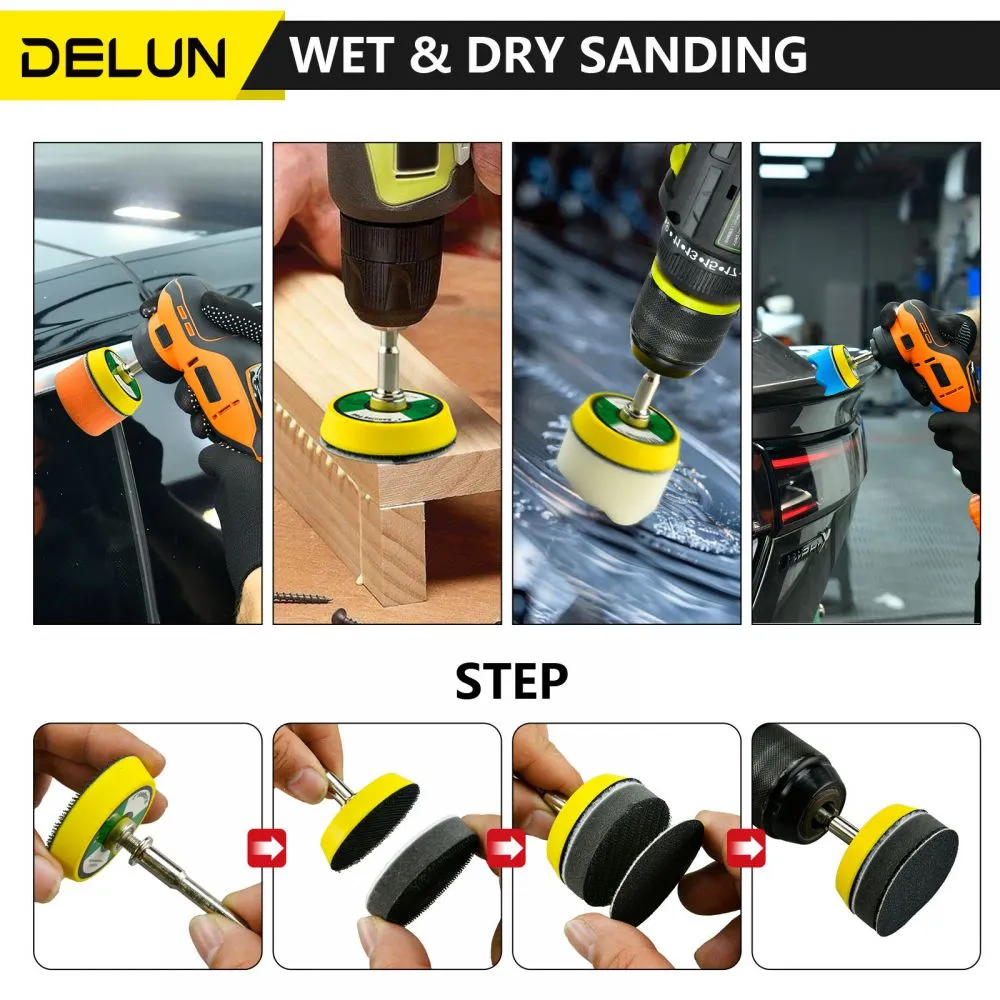 DELUN
WET & DRY SANDING

STEP