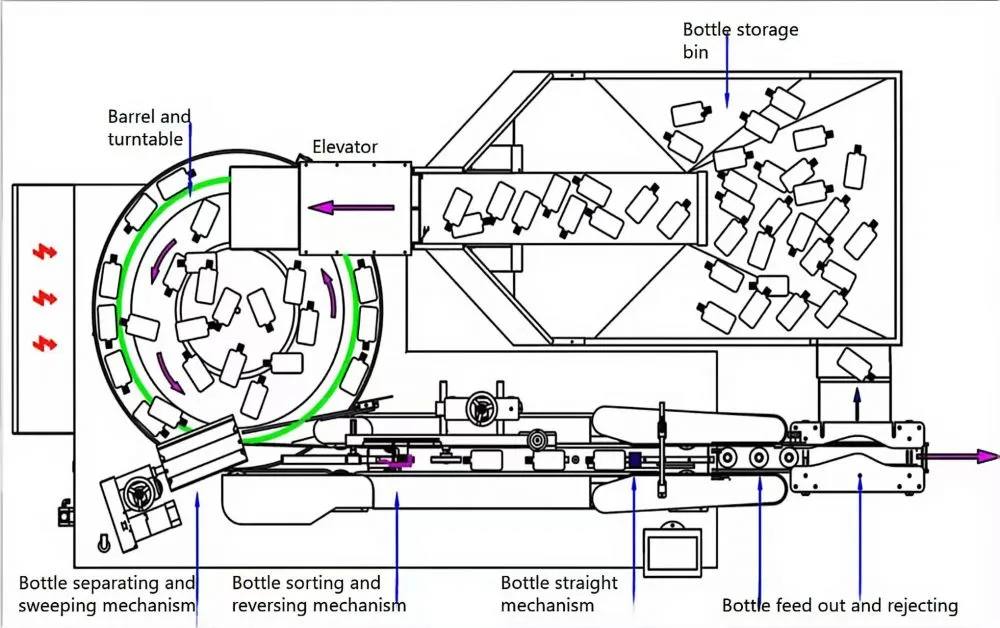 Bottle storage bin

Barrel and turntable

Elevator

Bottle separating and sweeping mechanism

Bottle sorting and reversing mechanism

Bottle straight mechanism

Bottle feed out and rejecting