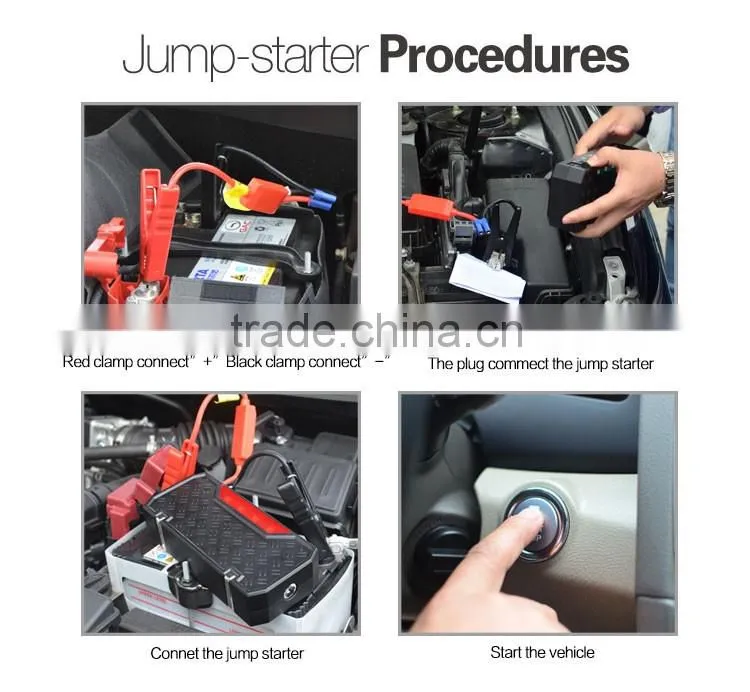 Jump-starter Procedures

trade.china.cn

Red clamp connect" +" Black clamp connect" −"

The plug commect the jump starter

Connet the jump starter

Start the vehicle