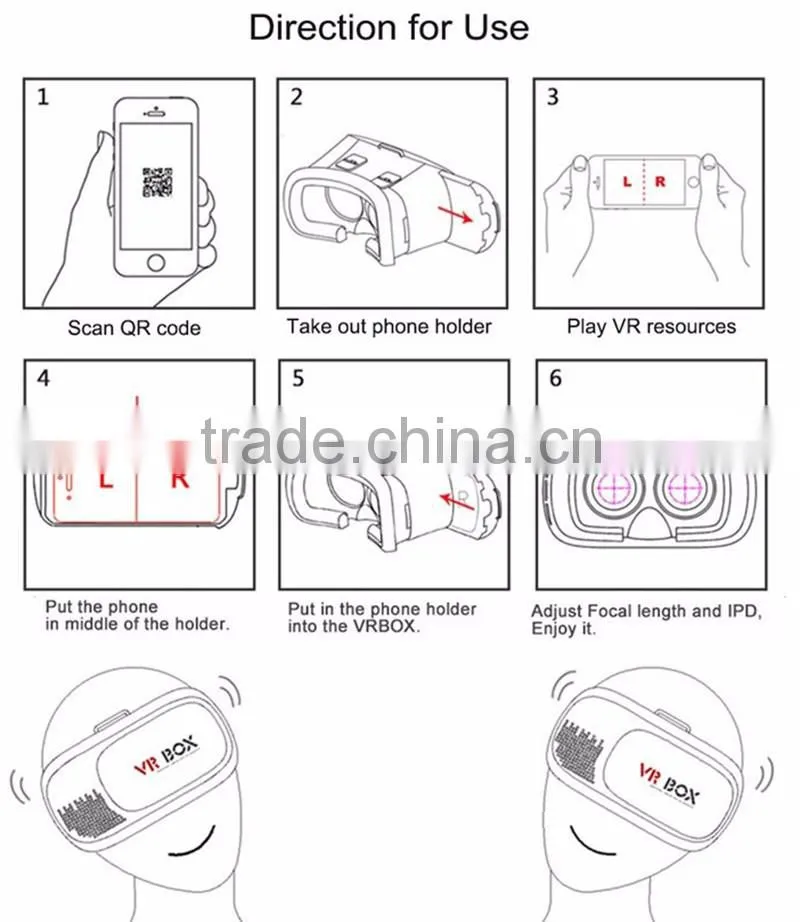 Direction for Use

1

Scan QR code

2

Take out phone holder

3

L R

Play VR resources

4

L R

Put the phone in middle of the holder.

5

Put in the phone holder into the VRBOX.

6

Adjust Focal length and IPD, Enjoy it.

trade.china.cn

VR BOX

VR BOX