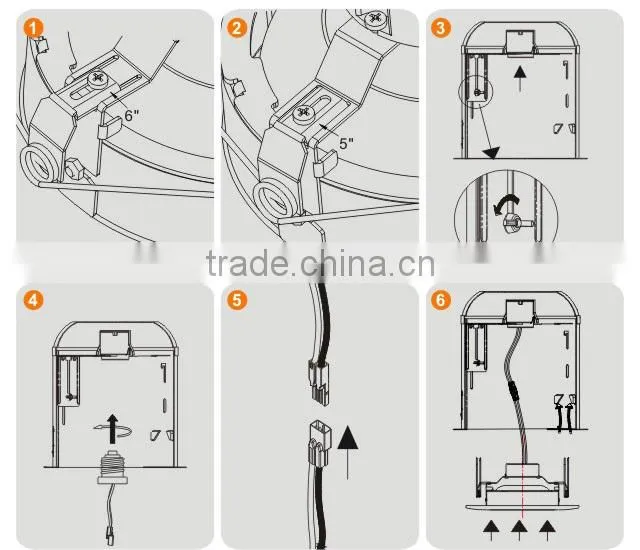 1

6"

2

5"

3

trade.china.cn

4

5

6