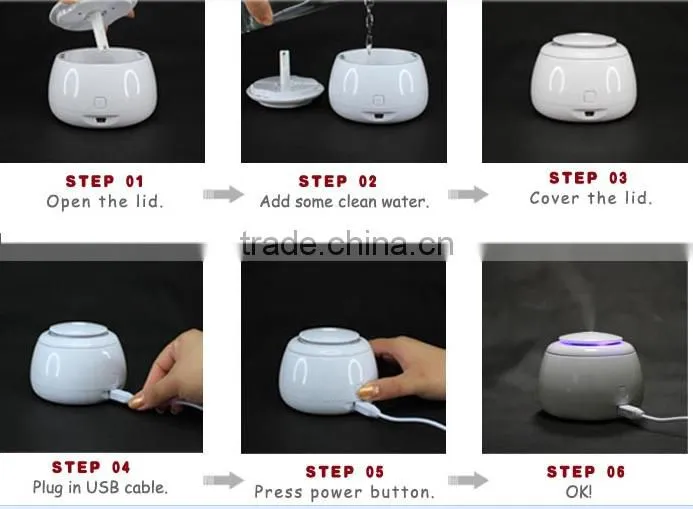 STEP 01
Open the lid.

STEP 02
Add some clean water.

STEP 03
Cover the lid.

trade.china.cn

STEP 04
Plug in USB cable.

STEP 05
Press power button.

STEP 06
OK!