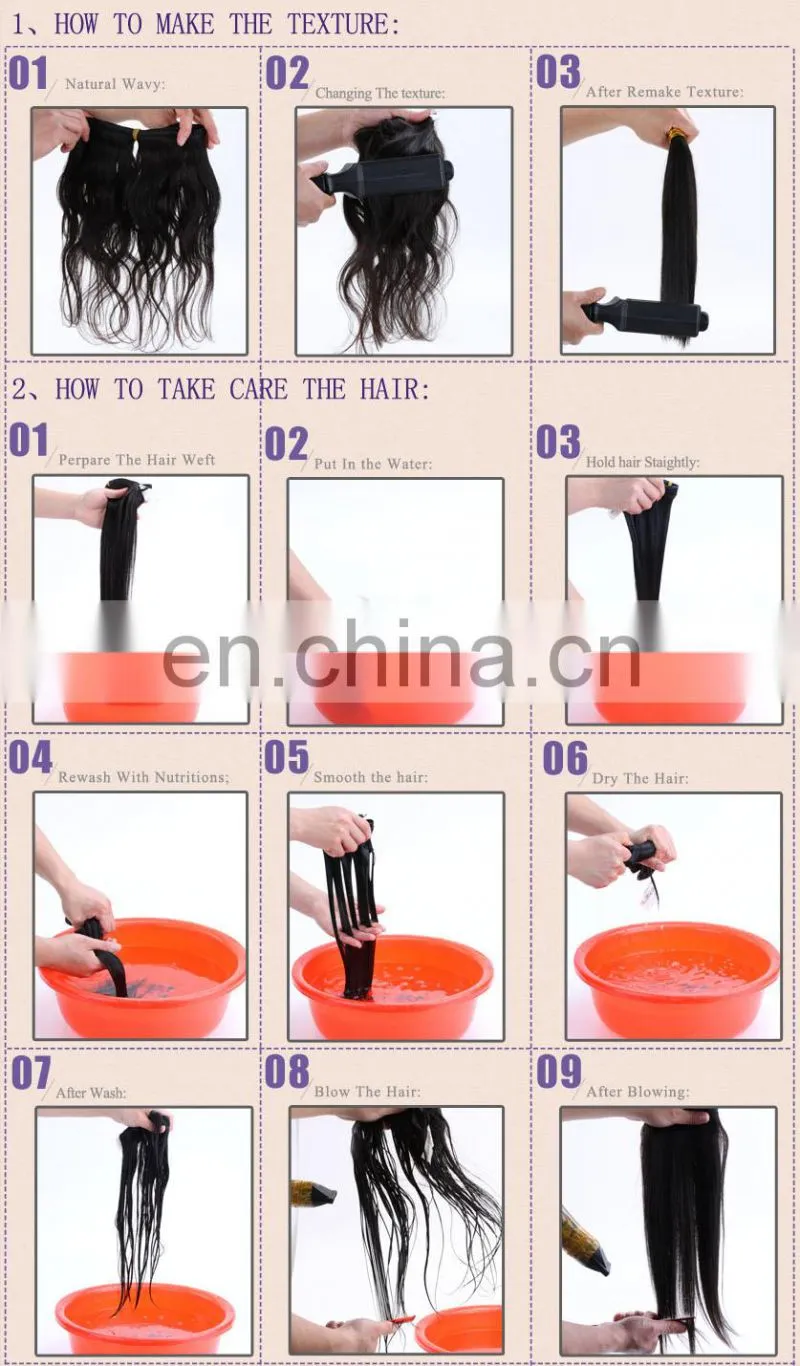 1、HOW TO MAKE THE TEXTURE:

01 Natural Wavy:

02 Changing The texture:

03 After Remake Texture:

2、HOW TO TAKE CARE THE HAIR:

01 Perpare The Hair Weft

02 Put In the Water:

03 Hold hair Staightly:

en.china.cn

04 Rewash With Nutritions;

05 Smooth the hair:

06 Dry The Hair:

07 After Wash:

08 Blow The Hair:

09 After Blowing: