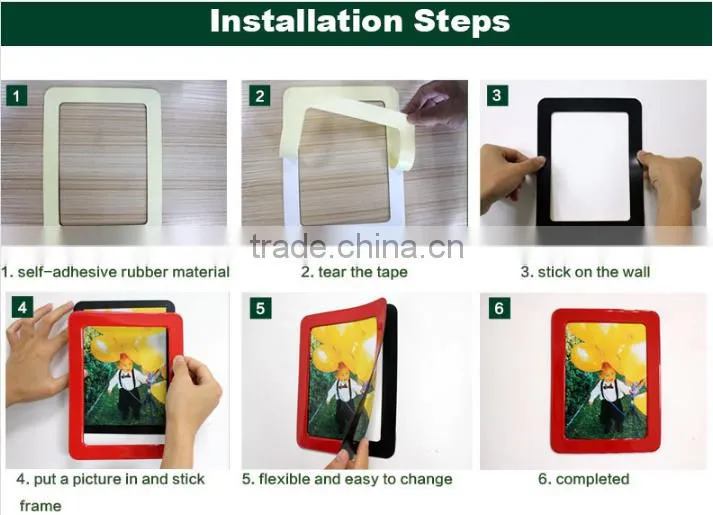 Installation Steps

1

1. self-adhesive rubber material

2

2. tear the tape

3

3. stick on the wall

4

4. put a picture in and stick frame

5

5. flexible and easy to change

6

6. completed

trade.china.cn