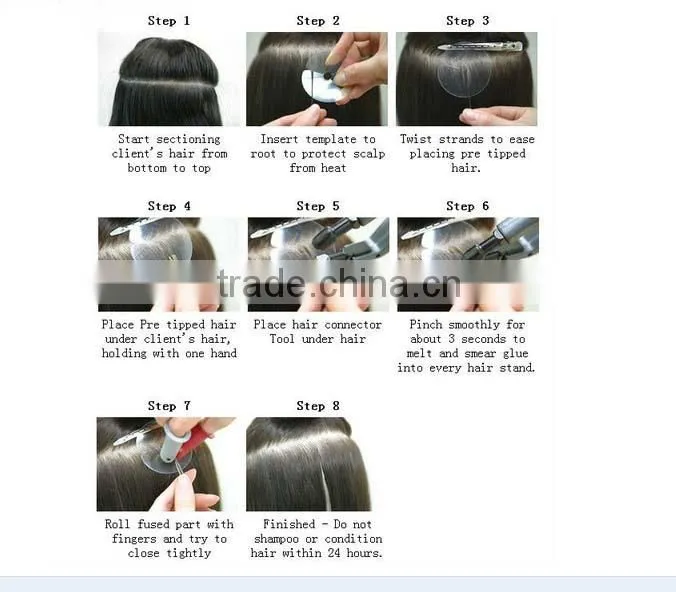 Step 1

Start sectioning client's hair from bottom to top

Step 2

Insert template to root to protect scalp from heat

Step 3

Twist strands to ease placing pre tipped hair.

Step 4

Place Pre tipped hair under client's hair, holding with one hand

Step 5

Place hair connector Tool under hair

Step 6

Pinch smoothly for about 3 seconds to melt and smear glue into every hair stand.

trade.china.cn

Step 7

Roll fused part with fingers and try to close tightly

Step 8

Finished - Do not shampoo or condition hair within 24 hours.