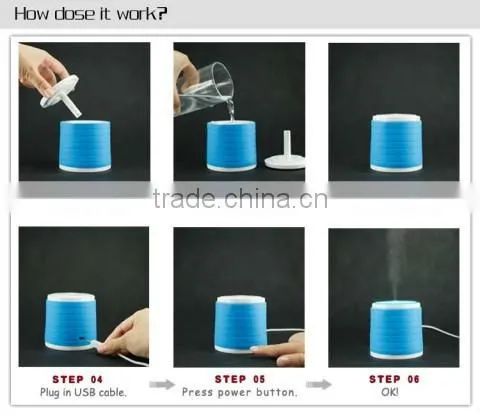 How dose it work?

trade.china.cn

STEP 04
Plug in USB cable.

STEP 05
Press power button.

STEP 06
OK!