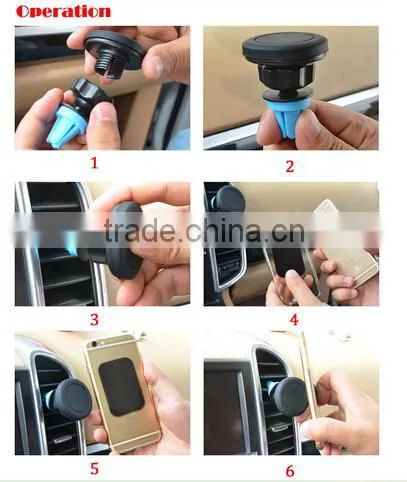 Operation

1

2

trade.china.cn

3

4

5

6