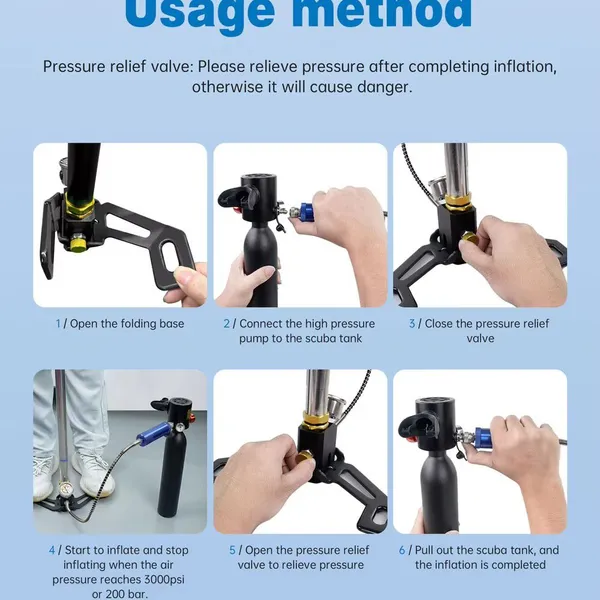 Usage method

Pressure relief valve: Please relieve pressure after completing inflation, otherwise it will cause danger.

1 / Open the folding base

2 / Connect the high pressure pump to the scuba tank

3 / Close the pressure relief valve

4 / Start to inflate and stop inflating when the air pressure reaches 3000psi or 200 bar.

5 / Open the pressure relief valve to relieve pressure

6 / Pull out the scuba tank, and the inflation is completed