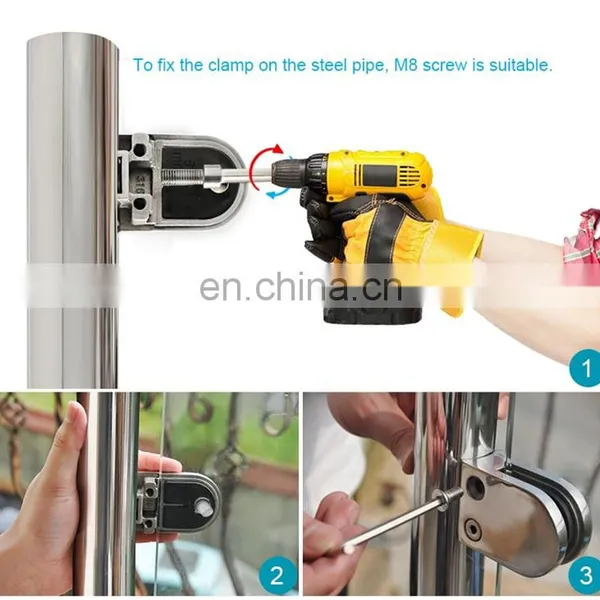 To fix the clamp on the steel pipe, M8 screw is suitable.

316

en.china.cn

1

2

3