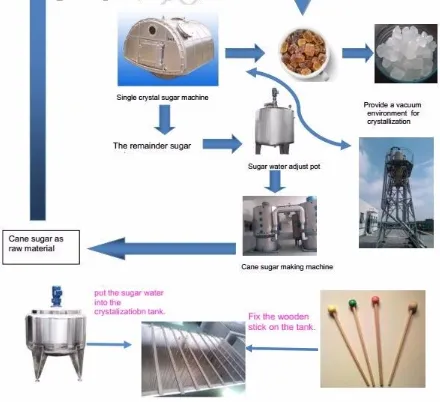 Single crystal sugar machine

Provide a vacuum environment for crystallization

The remainder sugar

Sugar water adjust pot

Cane sugar as raw material

Cane sugar making machine

put the sugar water into the crystalizatiobn tank.

Fix the wooden stick on the tank.