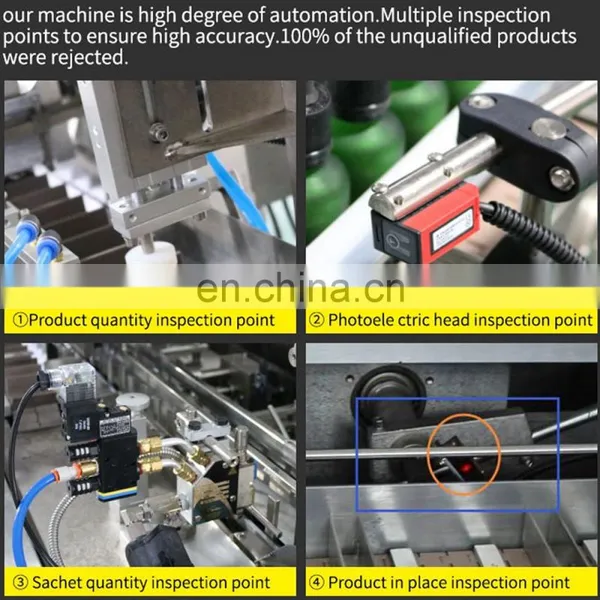 our machine is high degree of automation.Multiple inspection points to ensure high accuracy.100% of the unqualified products were rejected.

en.china.cn

①Product quantity inspection point

② Photoele ctric head inspection point

③ Sachet quantity inspection point

④ Product in place inspection point