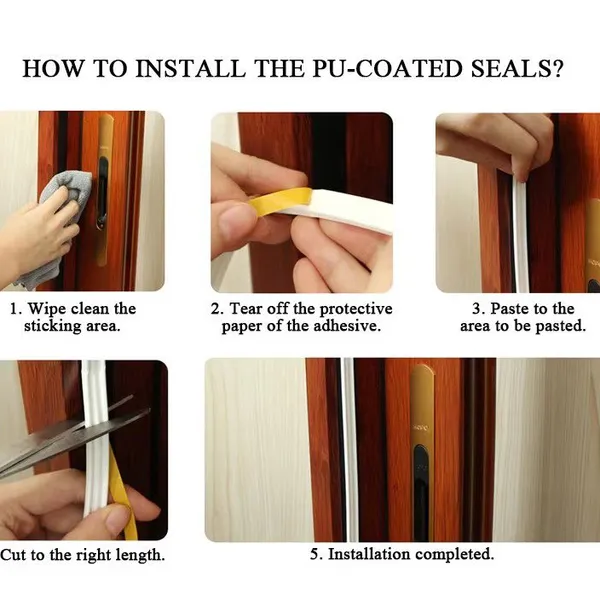 HOW TO INSTALL THE PU-COATED SEALS?

1. Wipe clean the sticking area.

2. Tear off the protective paper of the adhesive.

3. Paste to the area to be pasted.

Cut to the right length.

5. Installation completed.