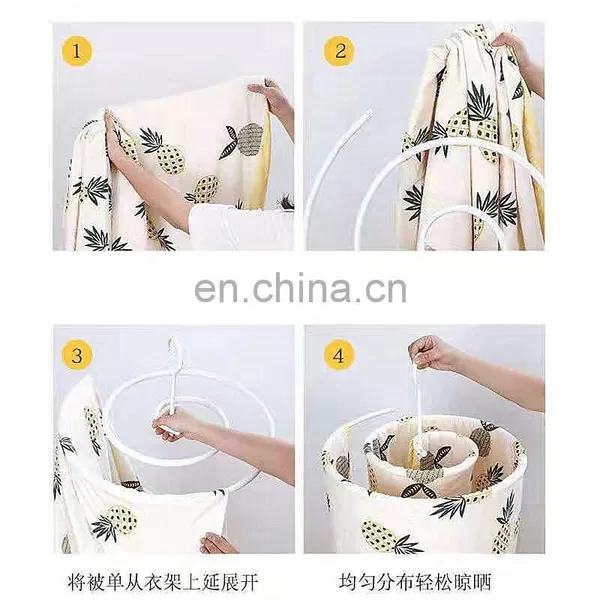 1

2

en.china.cn

3

4

将被单从衣架上延展开

均匀分布轻松晾晒