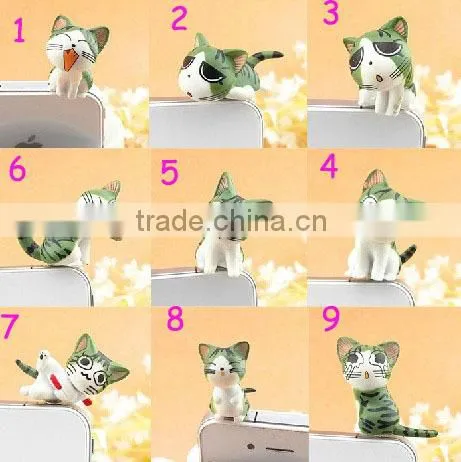 1
2
3
6
5
4
trade.china.cn
7
8
9