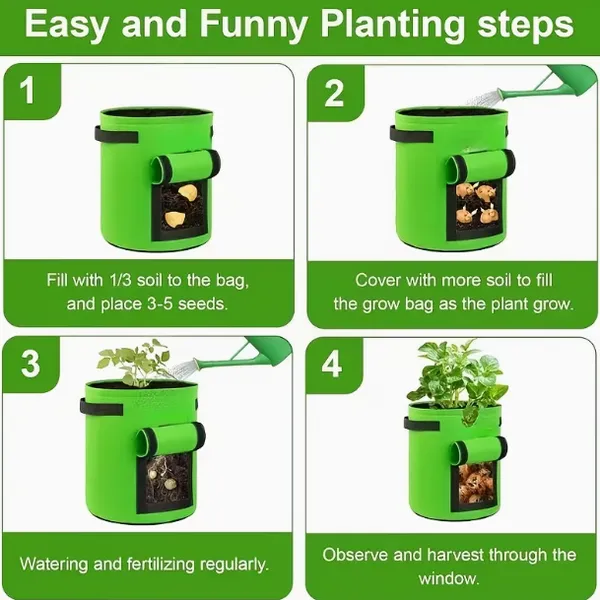 Easy and Funny Planting steps

1

Fill with 1/3 soil to the bag, and place 3-5 seeds.

2

Cover with more soil to fill the grow bag as the plant grow.

3

Watering and fertilizing regularly.

4

Observe and harvest through the window.