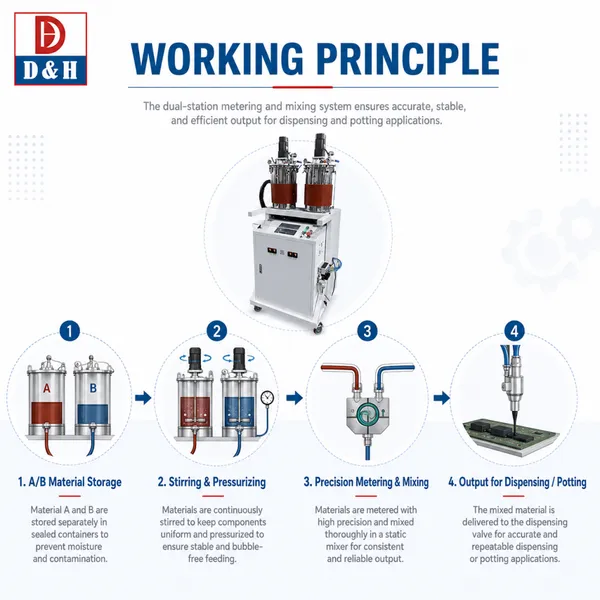 D&H

WORKING PRINCIPLE

The dual-station metering and mixing system ensures accurate, stable, and efficient output for dispensing and potting applications.

1

A

B

2

3

4

1. A/B Material Storage

Material A and B are stored separately in sealed containers to prevent moisture and contamination.

2. Stirring & Pressurizing

Materials are continuously stirred to keep components uniform and pressurized to ensure stable and bubble-free feeding.

3. Precision Metering & Mixing

Materials are metered with high precision and mixed thoroughly in a static mixer for consistent and reliable output.

4. Output for Dispensing / Potting

The mixed material is delivered to the dispensing valve for accurate and repeatable dispensing or potting applications.